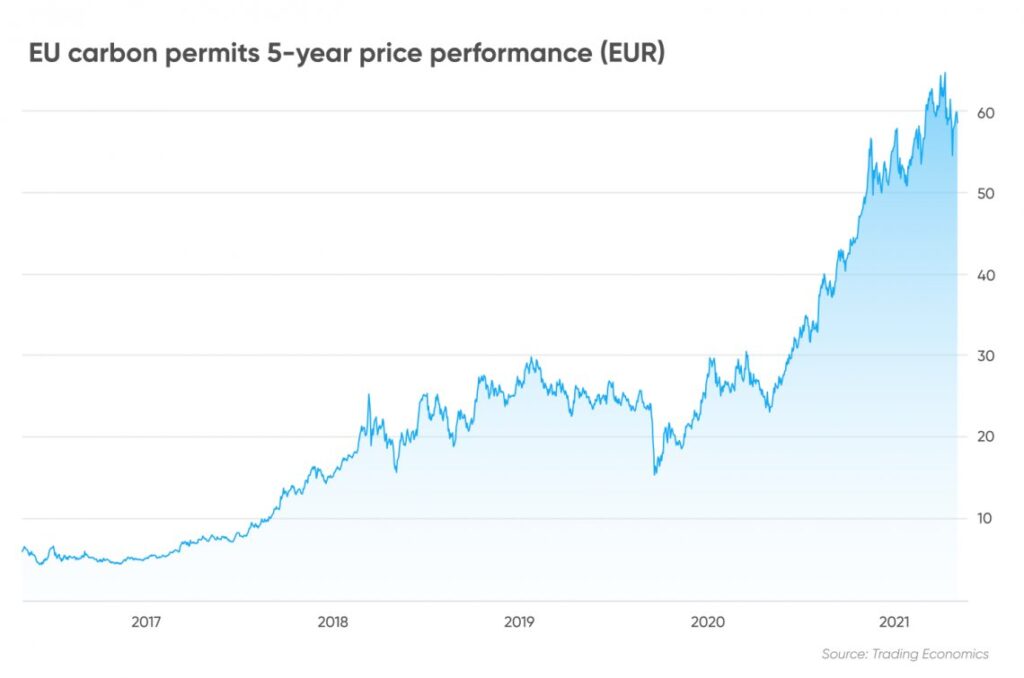 EU carbon permits 5-year price performance (EUR)

60
50
40
30
20
10

2017
2018
2019
2020
2021

Source: Trading Economics